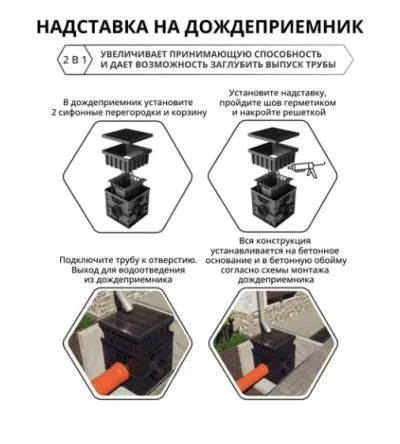 НАДСТАВКА НА ДОЖДЕПРИЕМНИК

2 В 1

УВЕЛИЧИВАЕТ ПРИНИМАЮЩУЮ СПОСОБНОСТЬ И ДАЕТ ВОЗМОЖНОСТЬ ЗАГЛУБИТЬ ВЫПУСК ТРУБЫ

В дождеприемник установите 2 сифонные перегородки и корзину

Установите надставку, пройдите шов герметиком и накройте решеткой

Подключите трубу к отверстию. Выход для водоотведения из дождеприемника

Вся конструкция устанавливается на бетонное основание и в бетонную обойму согласно схемы монтажа дождеприемника