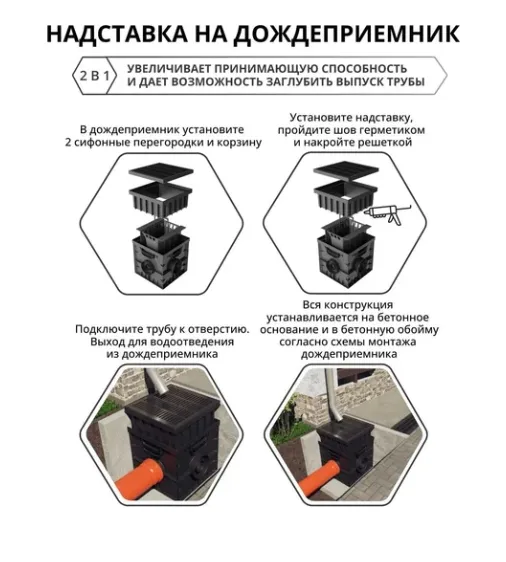 НАДСТАВКА НА ДОЖДЕПРИЕМНИК

2 В 1

УВЕЛИЧИВАЕТ ПРИНИМАЮЩУЮ СПОСОБНОСТЬ И ДАЕТ ВОЗМОЖНОСТЬ ЗАГЛУБИТЬ ВЫПУСК ТРУБЫ

В дождеприемник установите 2 сифонные перегородки и корзину

Установите надставку, пройдите шов герметиком и накройте решеткой

Подключите трубу к отверстию. Выход для водоотведения из дождеприемника

Вся конструкция устанавливается на бетонное основание и в бетонную обойму согласно схемы монтажа дождеприемника